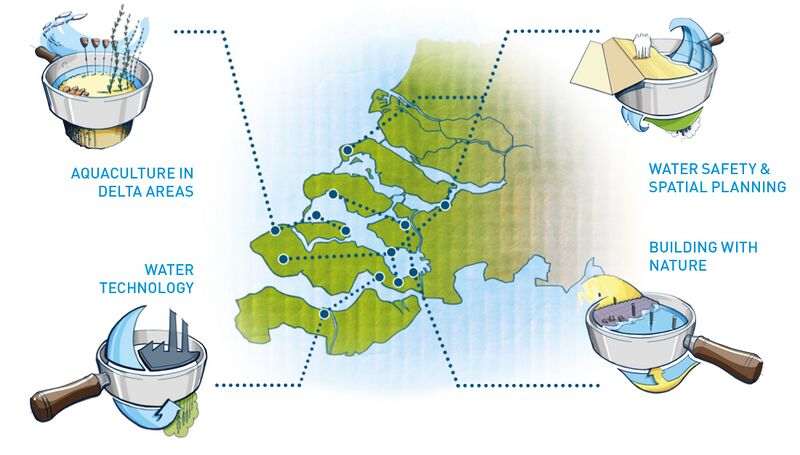 AQUACULTURE IN DELTA AREAS

WATER TECHNOLOGY

WATER SAFETY & SPATIAL PLANNING

BUILDING WITH NATURE